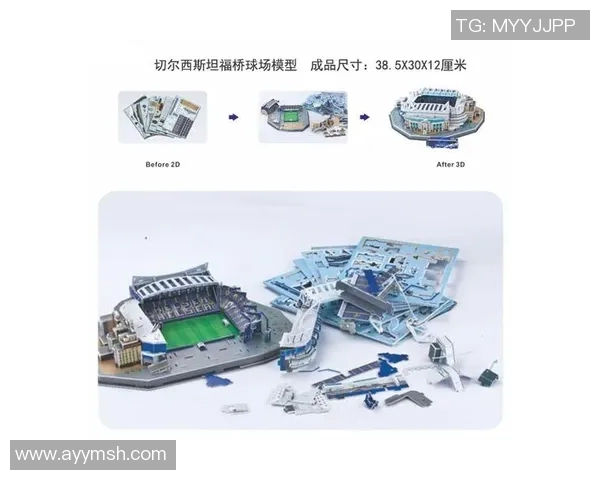 TG: MYYJJPP

切尔西斯坦福桥球场模型　成品尺寸：38.5X30X12厘米

Before 2D

After 3D

www.ayymsh.com